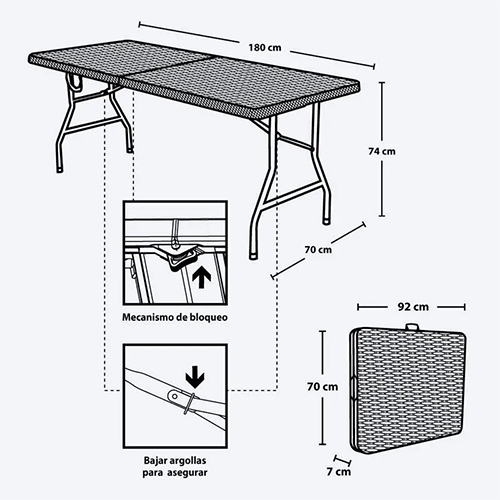 180 cm

74 cm

70 cm

Mecanismo de bloqueo

Bajar argollas para asegurar

92 cm

70 cm

7 cm